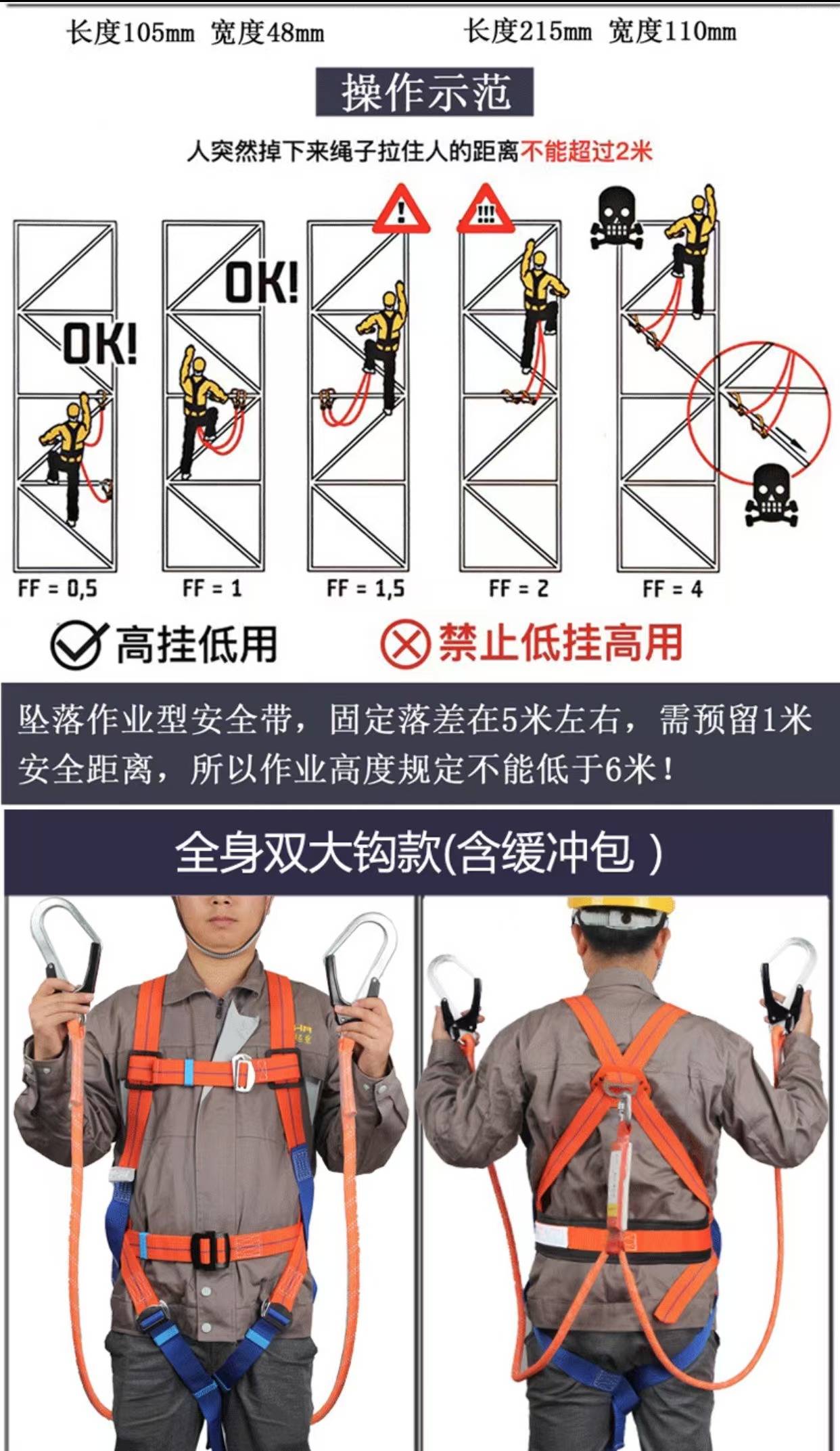 长度105mm 宽度48mm

长度215mm 宽度110mm

操作示范

人突然掉下来绳子拉住人的距离不能超过2米

OK!

OK!

!

!!!

FF = 0,5

FF = 1

FF = 1,5

FF = 2

FF = 4

高挂低用

禁止低挂高用

坠落作业型安全带，固定落差在5米左右，需预留1米安全距离，所以作业高度规定不能低于6米！

全身双大钩款(含缓冲包 )